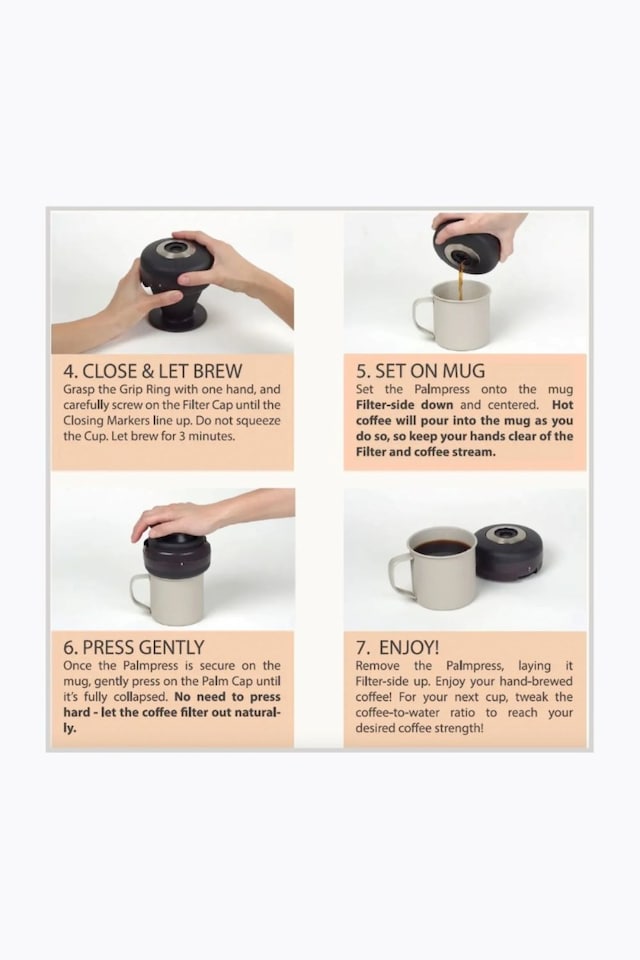 4. CLOSE & LET BREW
Grasp the Grip Ring with one hand, and carefully screw on the Filter Cap until the Closing Markers line up. Do not squeeze the Cup. Let brew for 3 minutes.

5. SET ON MUG
Set the Palmpress onto the mug Filter-side down and centered. Hot coffee will pour into the mug as you do so, so keep your hands clear of the Filter and coffee stream.

6. PRESS GENTLY
Once the Palmpress is secure on the mug, gently press on the Palm Cap until it's fully collapsed. No need to press hard - let the coffee filter out naturally.

7. ENJOY!
Remove the Palmpress, laying it Filter-side up. Enjoy your hand-brewed coffee! For your next cup, tweak the coffee-to-water ratio to reach your desired coffee strength!